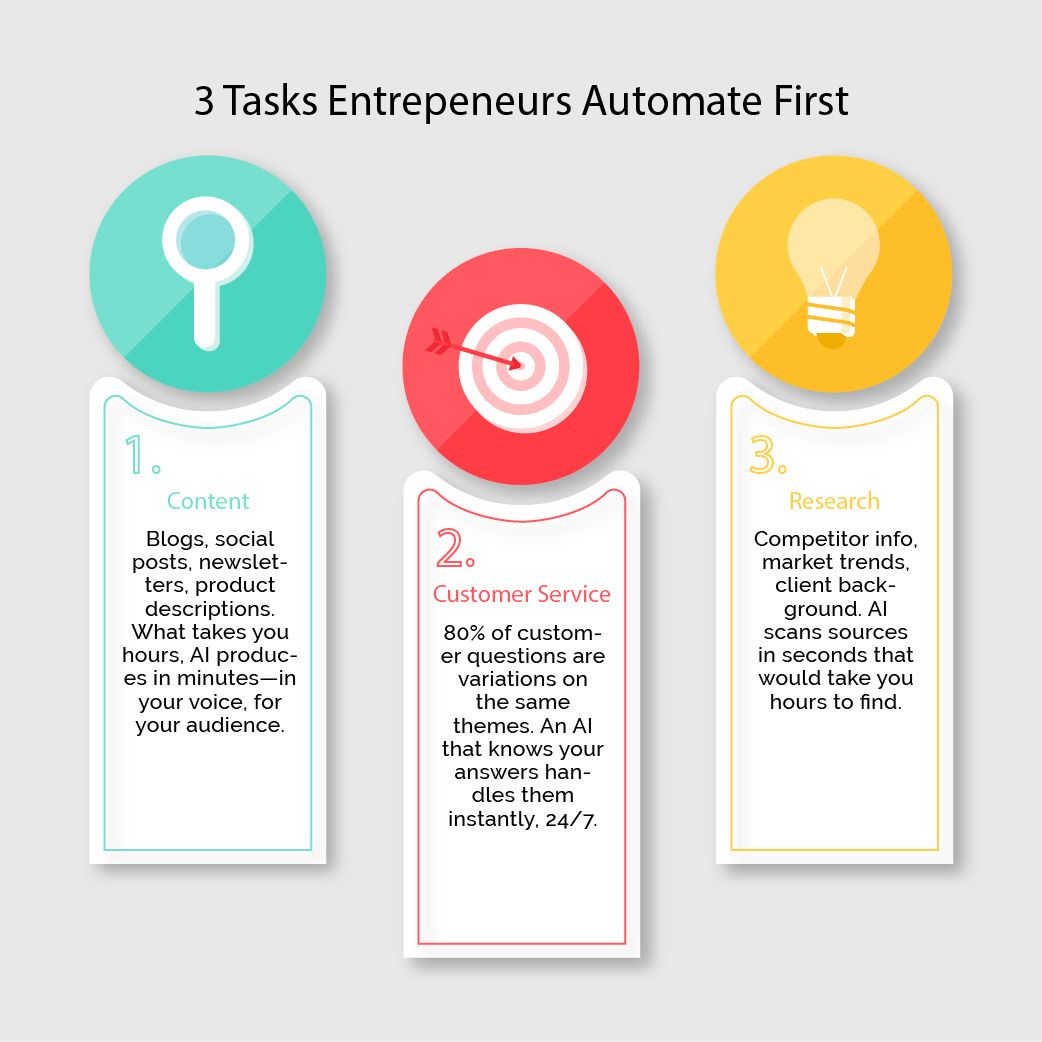 3 Tasks Entrepeneurs Automate First

1.

Content

Blogs, social posts, newsletters, product descriptions. What takes you hours, AI produces in minutes—in your voice, for your audience.

2.

Customer Service

80% of customer questions are variations on the same themes. An AI that knows your answers handles them instantly, 24/7.

3.

Research

Competitor info, market trends, client background. AI scans sources in seconds that would take you hours to find.