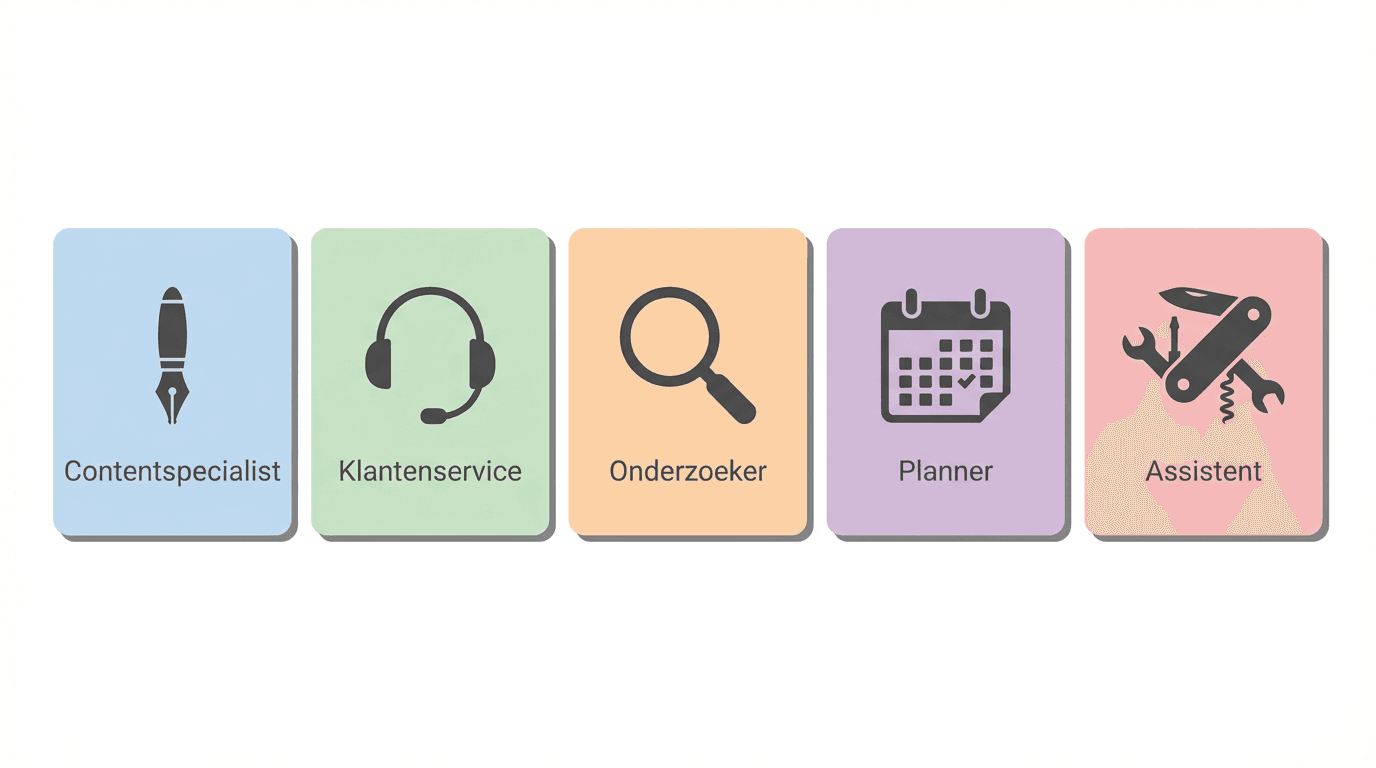 Contentspecialist

Klantenservice

Onderzoeker

Planner

Assistent