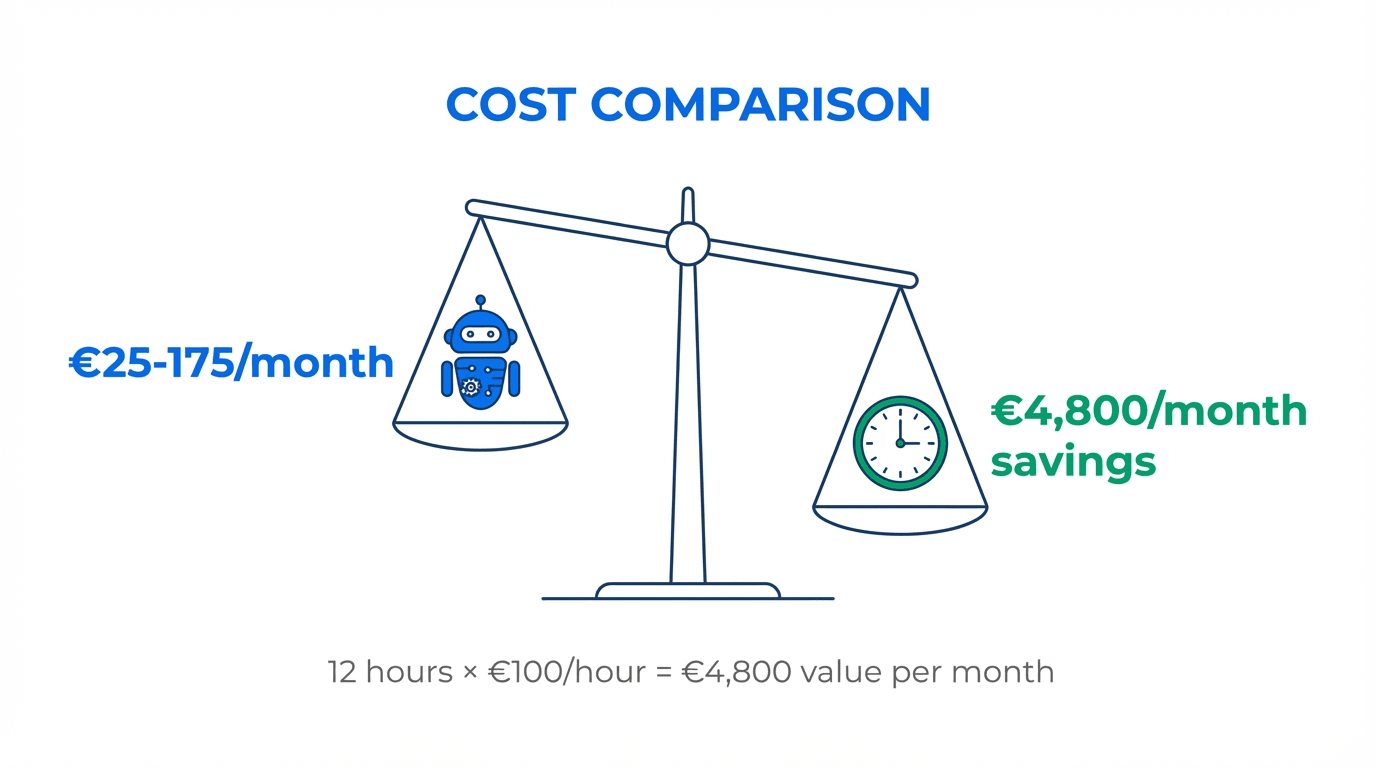 COST COMPARISON

€25-175/month

€4,800/month savings

12 hours × €100/hour = €4,800 value per month